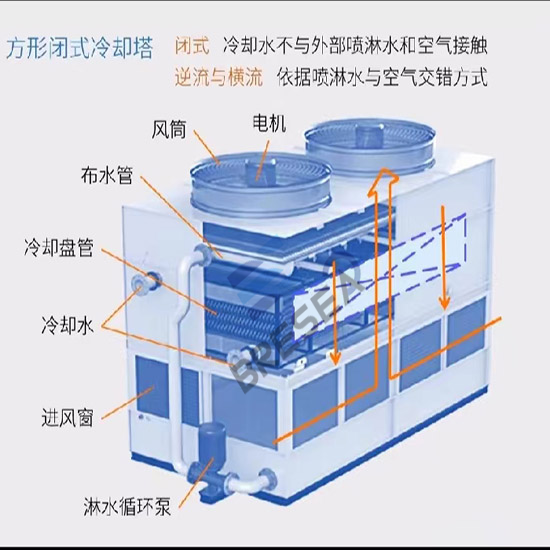 方形闭式冷却塔 闭式 冷却水不与外部喷淋水和空气接触
逆流与横流 依据喷淋水与空气交错方式

风筒
电机
布水管
冷却盘管
冷却水
进风窗
淋水循环泵

BRESEA